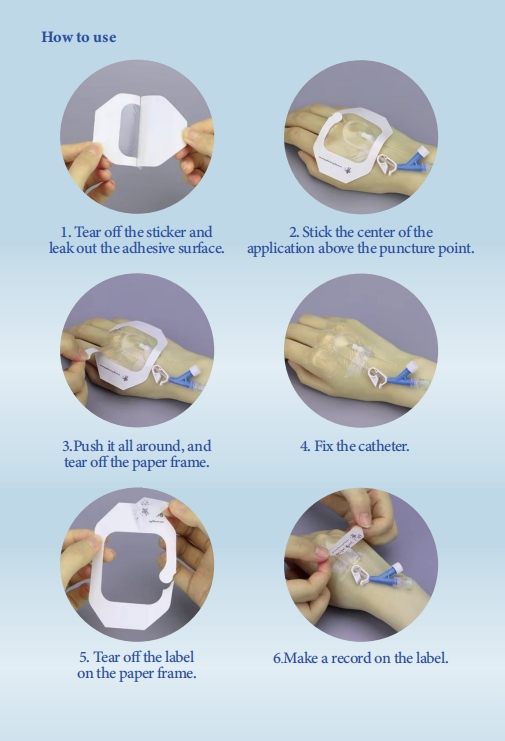 How to use

1. Tear off the sticker and leak out the adhesive surface.

2. Stick the center of the application above the puncture point.

3.Push it all around, and tear off the paper frame.

4. Fix the catheter.

5. Tear off the label on the paper frame.

6.Make a record on the label.